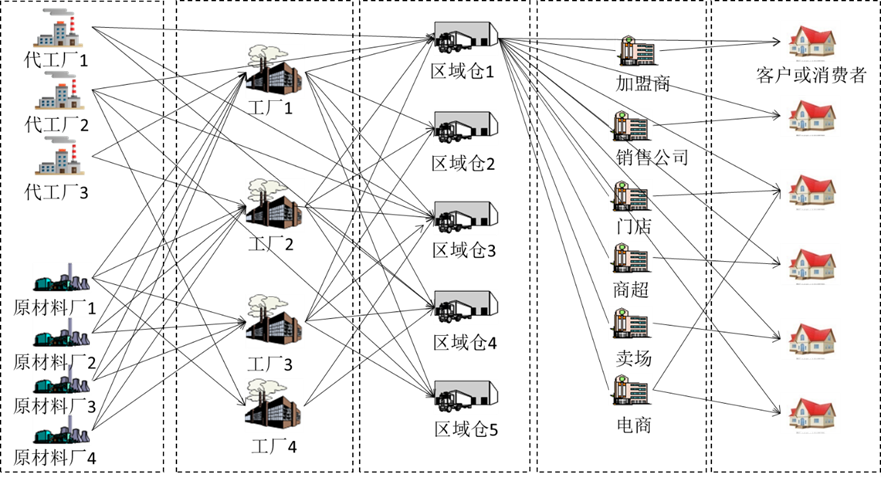 代工厂1
代工厂2
代工厂3
原材料厂1
原材料厂2
原材料厂3
原材料厂4

工厂1
工厂2
工厂3
工厂4

区域仓1
区域仓2
区域仓3
区域仓4
区域仓5

加盟商
销售公司
门店
商超
卖场
电商

客户或消费者